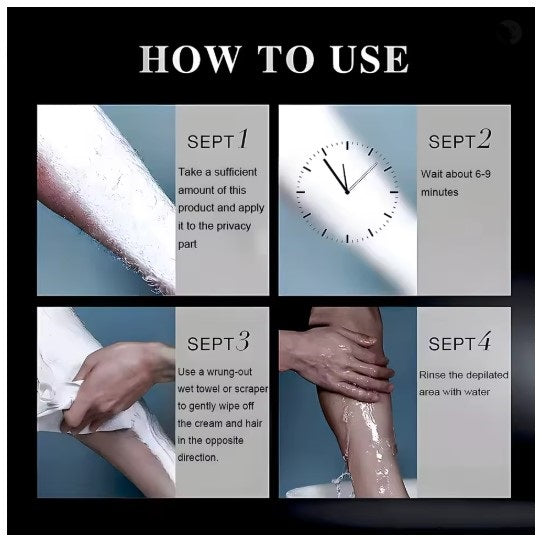 HOW TO USE

SEPT 1

Take a sufficient amount of this product and apply it to the privacy part

SEPT 2

Wait about 6-9 minutes

SEPT 3

Use a wrung-out wet towel or scraper to gently wipe off the cream and hair in the opposite direction.

SEPT 4

Rinse the depilated area with water