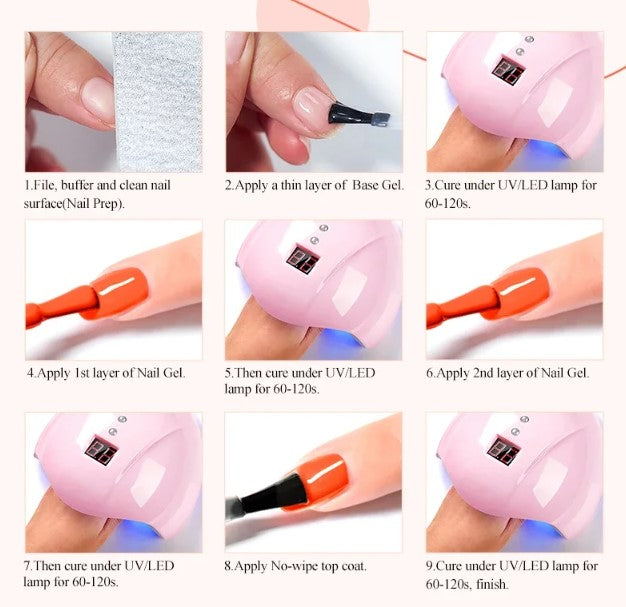 1.File, buffer and clean nail surface(Nail Prep).

2.Apply a thin layer of Base Gel.

3.Cure under UV/LED lamp for 60-120s.

4.Apply 1st layer of Nail Gel.

5.Then cure under UV/LED lamp for 60-120s.

6.Apply 2nd layer of Nail Gel.

7.Then cure under UV/LED lamp for 60-120s.

8.Apply No-wipe top coat.

9.Cure under UV/LED lamp for 60-120s, finish.